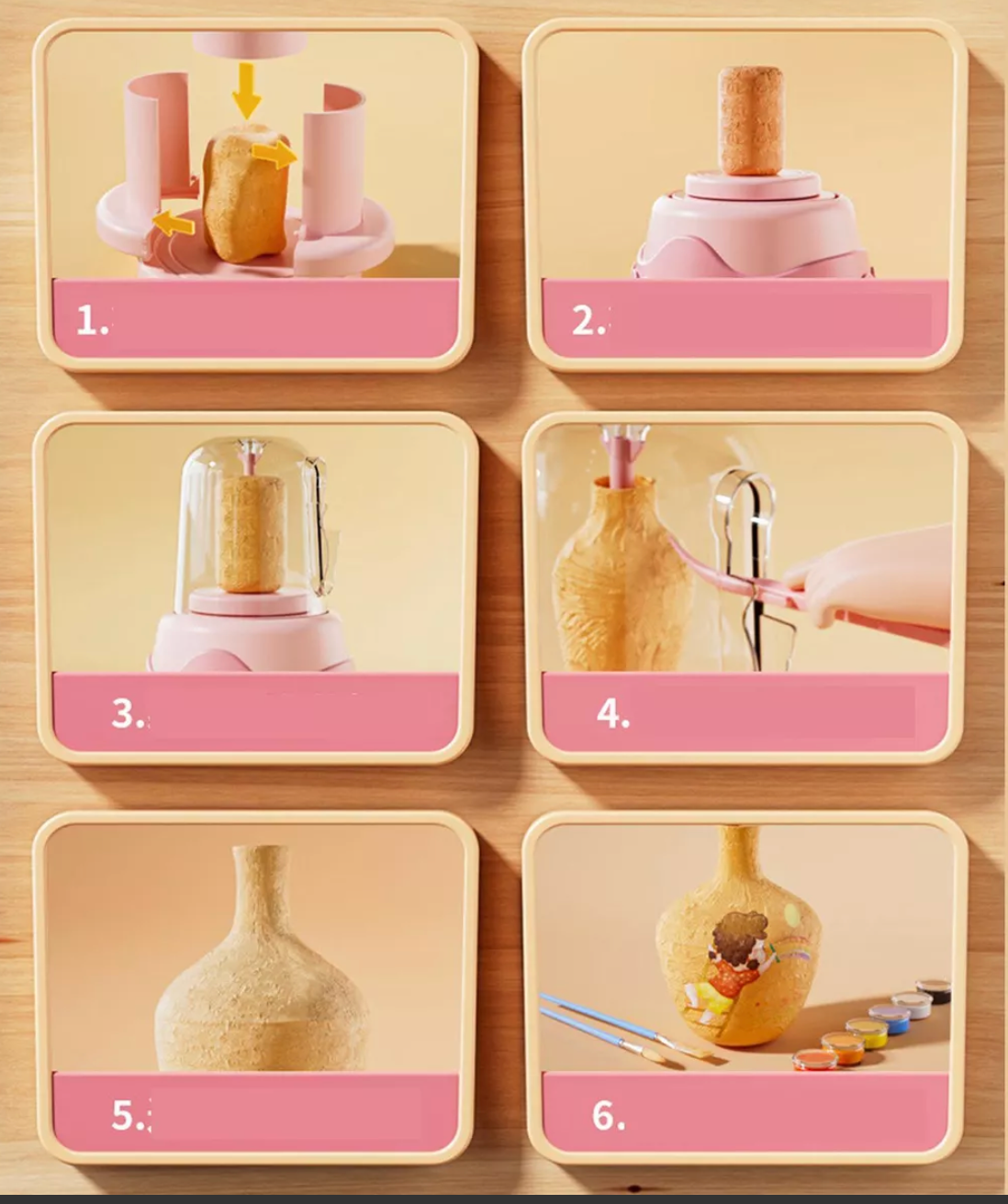 1.

2.

3.

4.

5.

6.